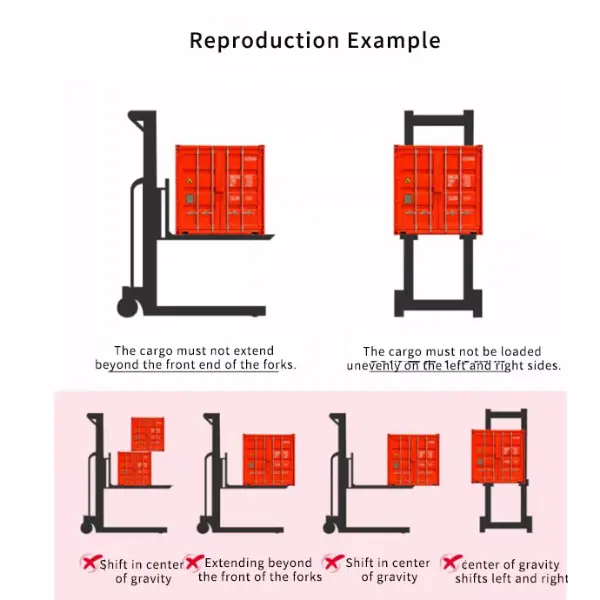 Reproduction Example

The cargo must not extend beyond the front end of the forks.

The cargo must not be loaded unevenly on the left and right sides.

Shift in center of gravity

Extending beyond the front of the forks

Shift in center of gravity

center of gravity shifts left and right